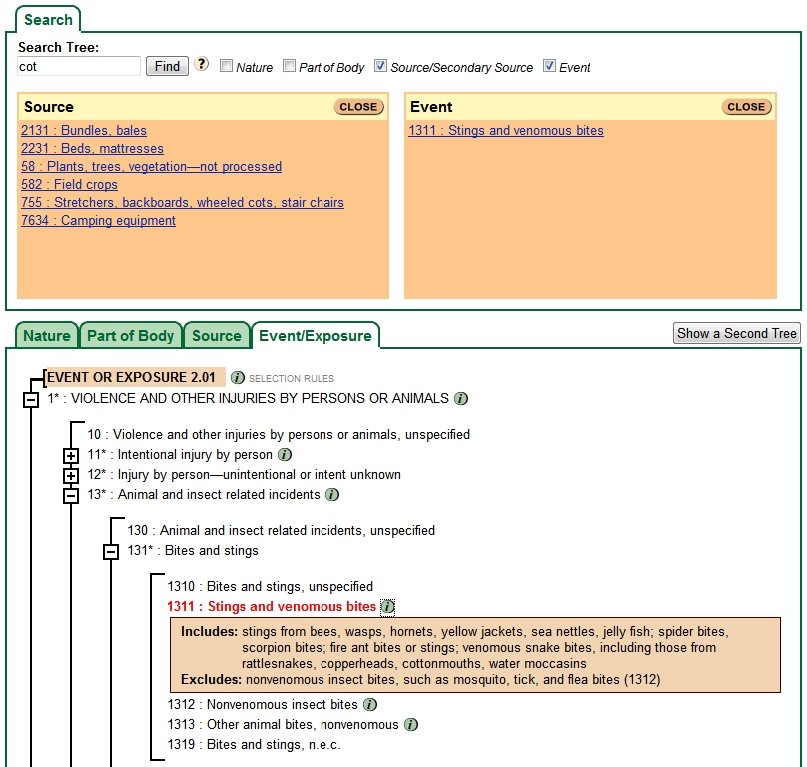 Search

Search Tree:
cot
Find
?
Nature
Part of Body
Source/Secondary Source
Event

Source
CLOSE
2131 : Bundles, bales
2231 : Beds, mattresses
58 : Plants, trees, vegetation—not processed
582 : Field crops
755 : Stretchers, backboards, wheeled cots, stair chairs
7634 : Camping equipment

Event
CLOSE
1311 : Stings and venomous bites

Nature
Part of Body
Source
Event/Exposure
Show a Second Tree

EVENT OR EXPOSURE 2.01
SELECTION RULES
1* : VIOLENCE AND OTHER INJURIES BY PERSONS OR ANIMALS
10 : Violence and other injuries by persons or animals, unspecified
11* : Intentional injury by person
12* : Injury by person—unintentional or intent unknown
13* : Animal and insect related incidents
130 : Animal and insect related incidents, unspecified
131* : Bites and stings
1310 : Bites and stings, unspecified
1311 : Stings and venomous bites

Includes: stings from bees, wasps, hornets, yellow jackets, sea nettles, jelly fish; spider bites, scorpion bites; fire ant bites or stings; venomous snake bites, including those from rattlesnakes, copperheads, cottonmouths, water moccasins
Excludes: nonvenomous insect bites, such as mosquito, tick, and flea bites (1312)

1312 : Nonvenomous insect bites
1313 : Other animal bites, nonvenomous
1319 : Bites and stings, n.e.c.